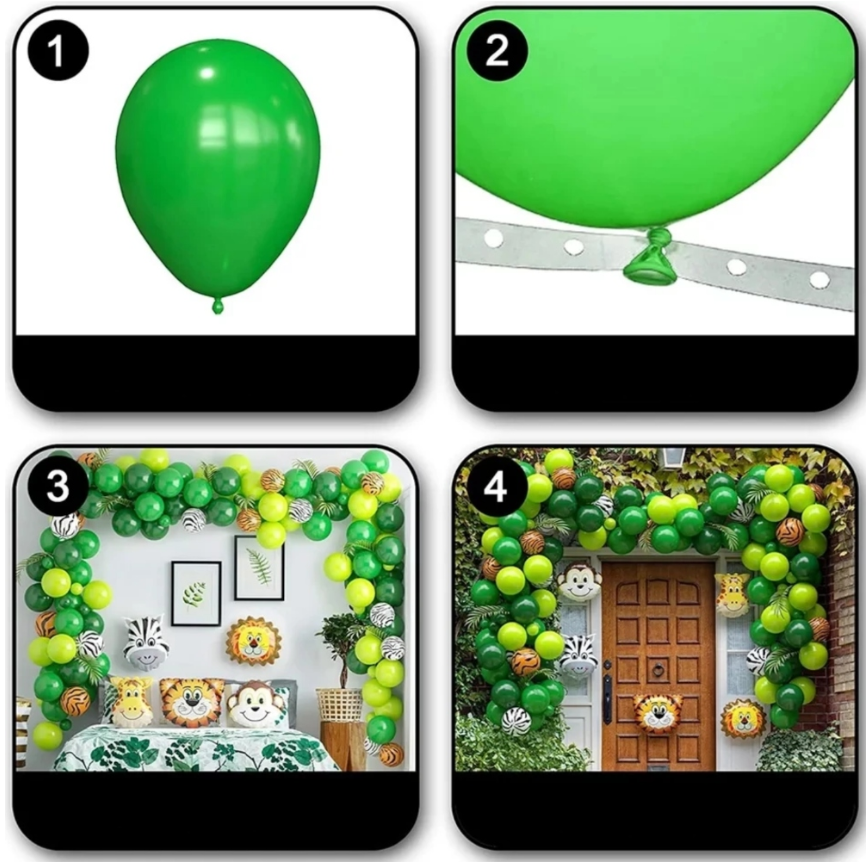 1

2

3

4