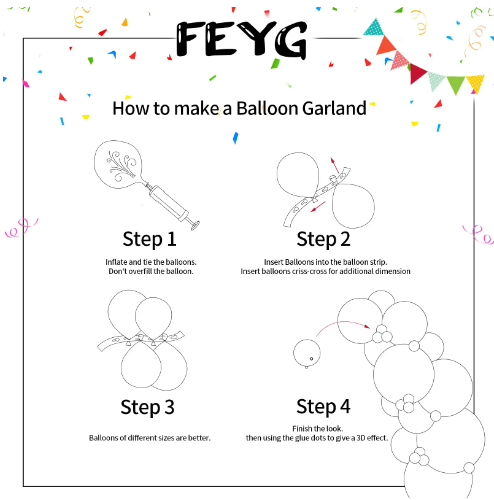 FEYG

How to make a Balloon Garland

Step 1

Inflate and tie the balloons.
Don't overfill the balloon.

Step 2

Insert Balloons into the balloon strip.
Insert balloons criss-cross for additional dimension

Step 3

Balloons of different sizes are better.

Step 4

Finish the look.
then using the glue dots to give a 3D effect.