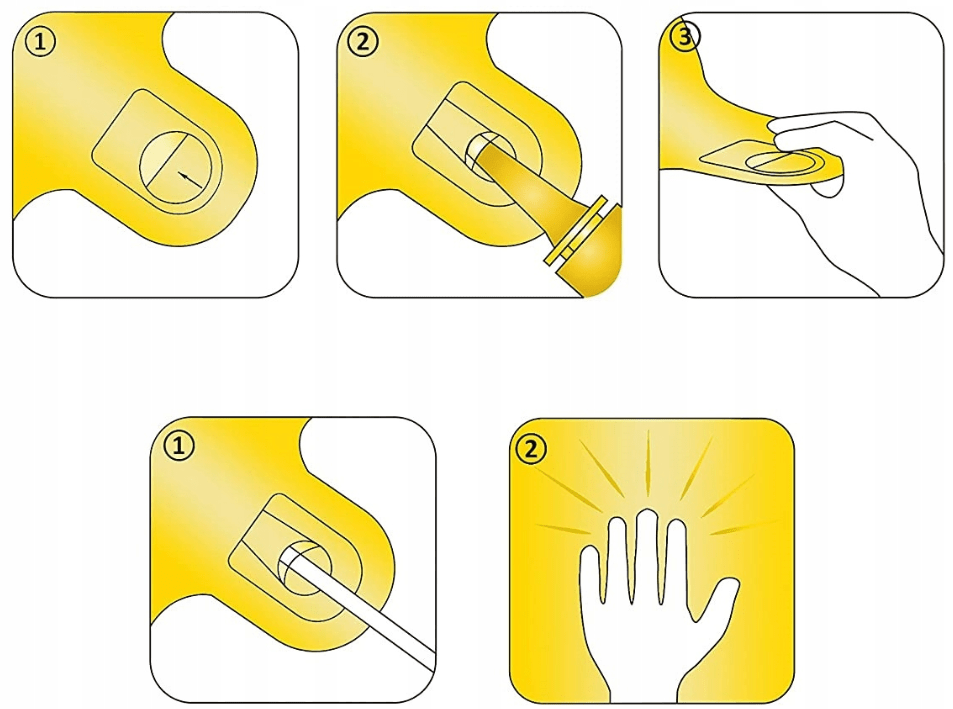 ①
②
③
①
②