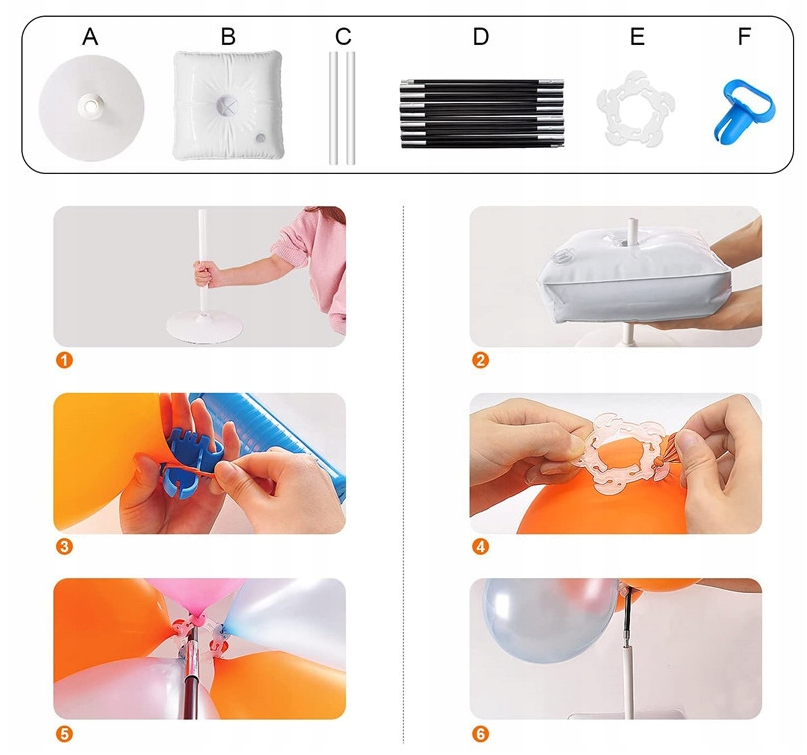 A B C D E F

1

2

3

4

5

6